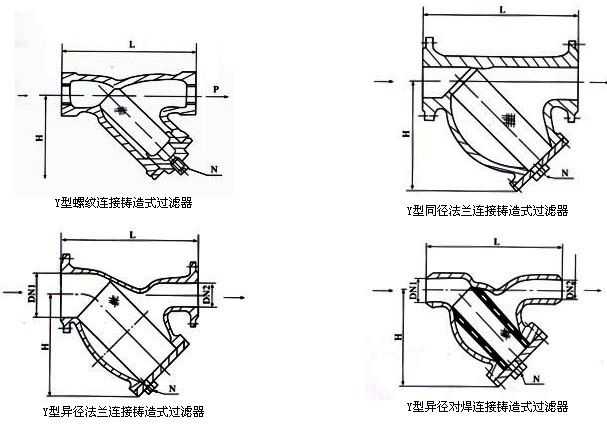 L
P
H
N
Y型螺纹连接铸造式过滤器

L
H
N
Y型同径法兰连接铸造式过滤器

L
DN1
DN2
H
N
Y型异径法兰连接铸造式过滤器

L
DN1
DN2
H
N
Y型异径对焊连接铸造式过滤器